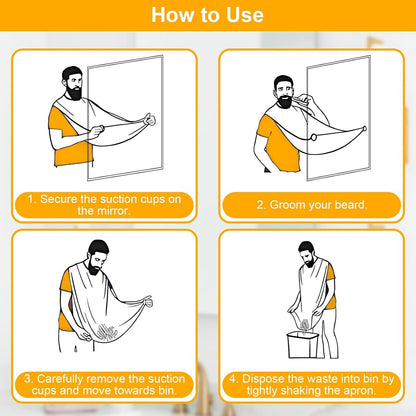 How to Use

1. Secure the suction cups on the mirror.

2. Groom your beard.

3. Carefully remove the suction cups and move towards bin.

4. Dispose the waste into bin by tightly shaking the apron.