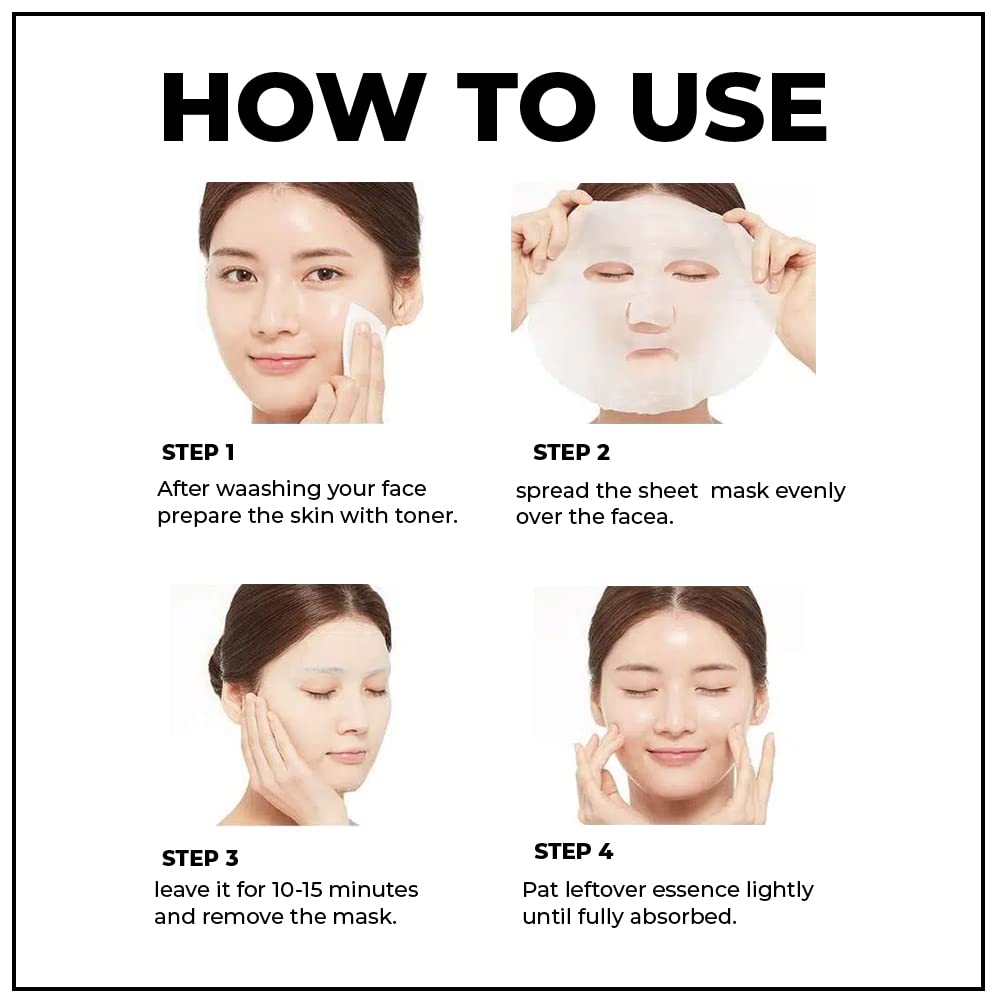 HOW TO USE

STEP 1
After waashing your face prepare the skin with toner.

STEP 2
spread the sheet mask evenly over the facea.

STEP 3
leave it for 10-15 minutes and remove the mask.

STEP 4
Pat leftover essence lightly until fully absorbed.