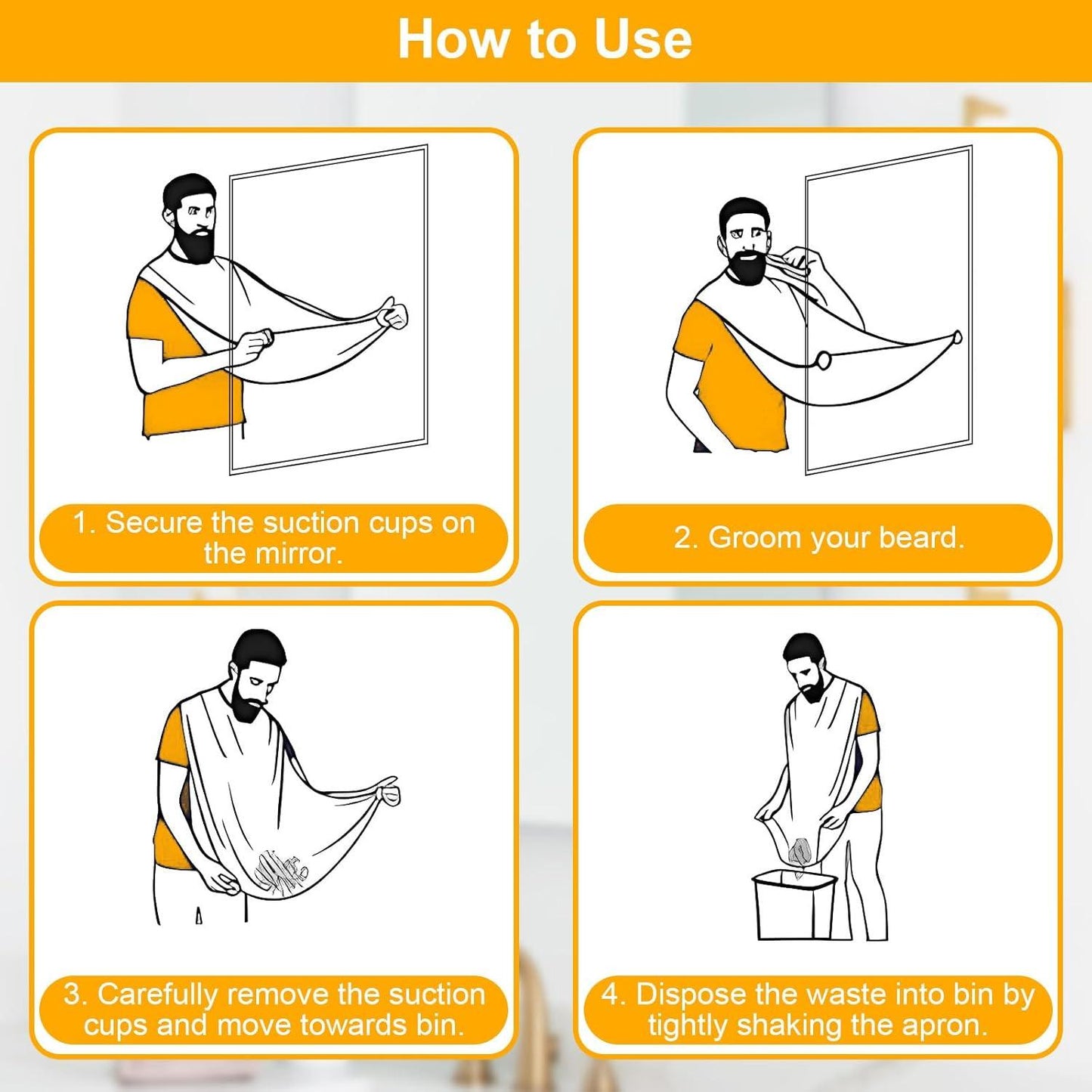 How to Use

1. Secure the suction cups on the mirror.

2. Groom your beard.

3. Carefully remove the suction cups and move towards bin.

4. Dispose the waste into bin by tightly shaking the apron.