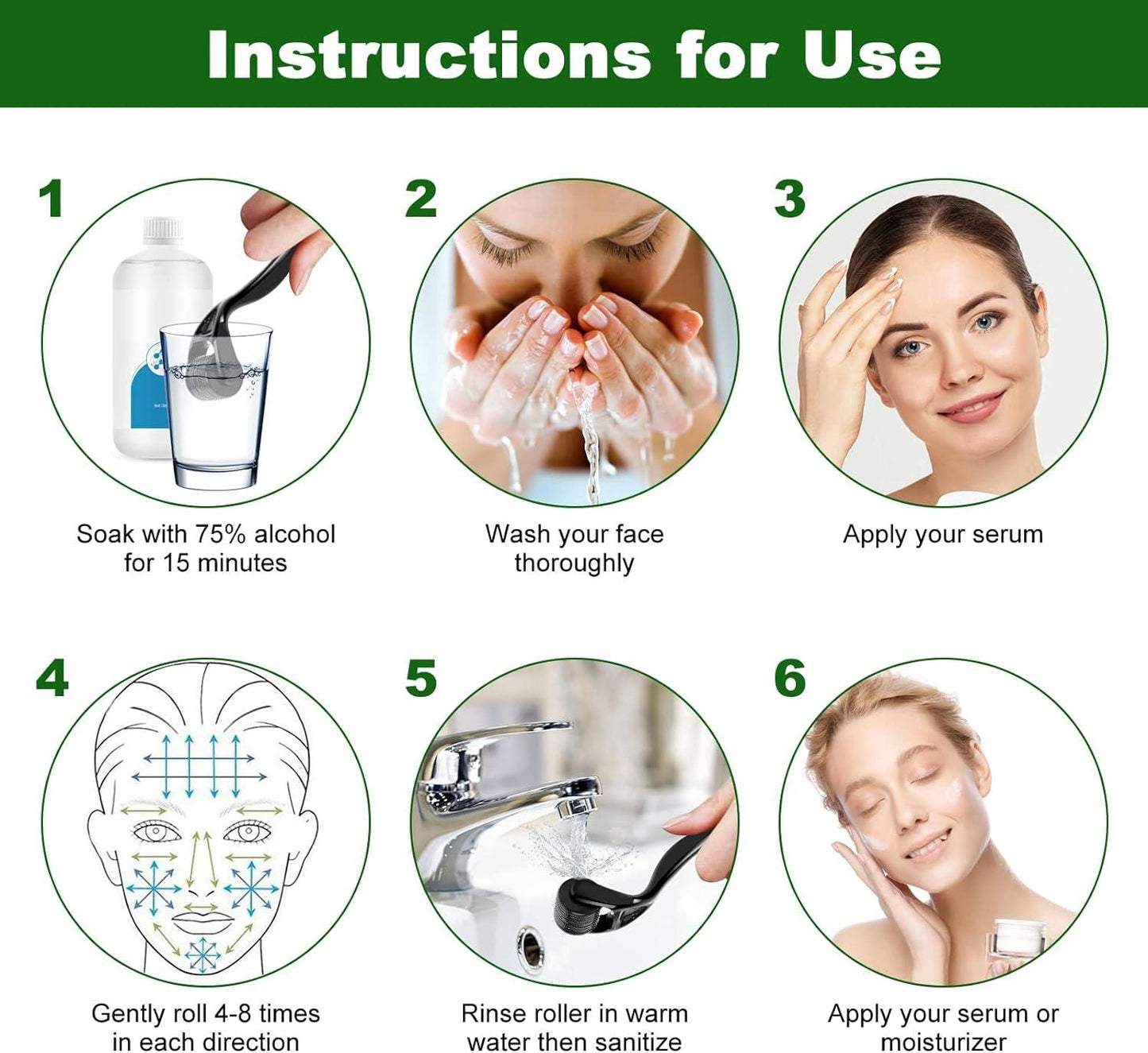 Instructions for Use

1

Soak with 75% alcohol for 15 minutes

2

Wash your face thoroughly

3

Apply your serum

4

Gently roll 4-8 times in each direction

5

Rinse roller in warm water then sanitize

6

Apply your serum or moisturizer