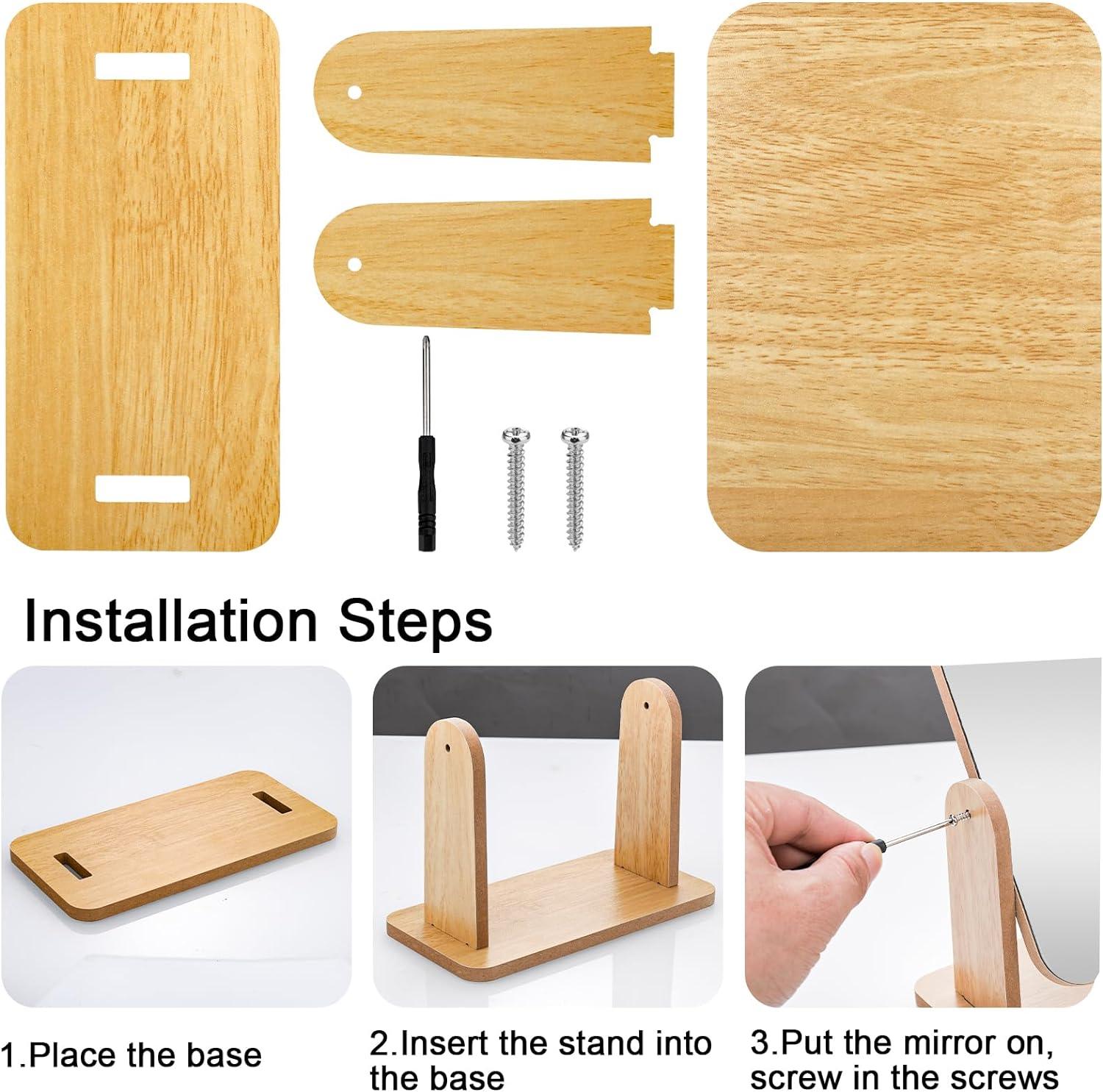 Installation Steps

1.Place the base

2.Insert the stand into the base

3.Put the mirror on, screw in the screws