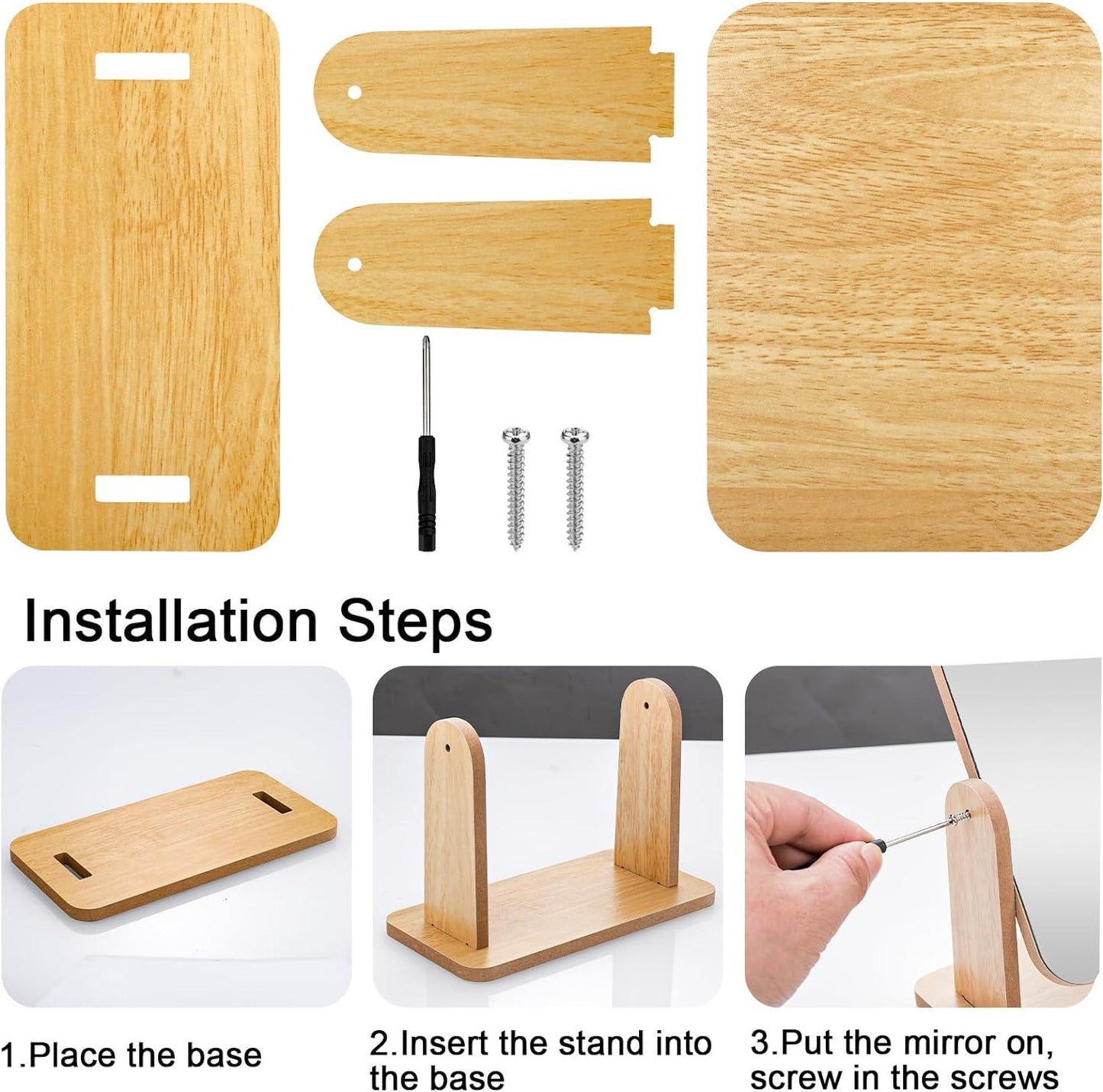 Installation Steps

1.Place the base

2.Insert the stand into the base

3.Put the mirror on, screw in the screws