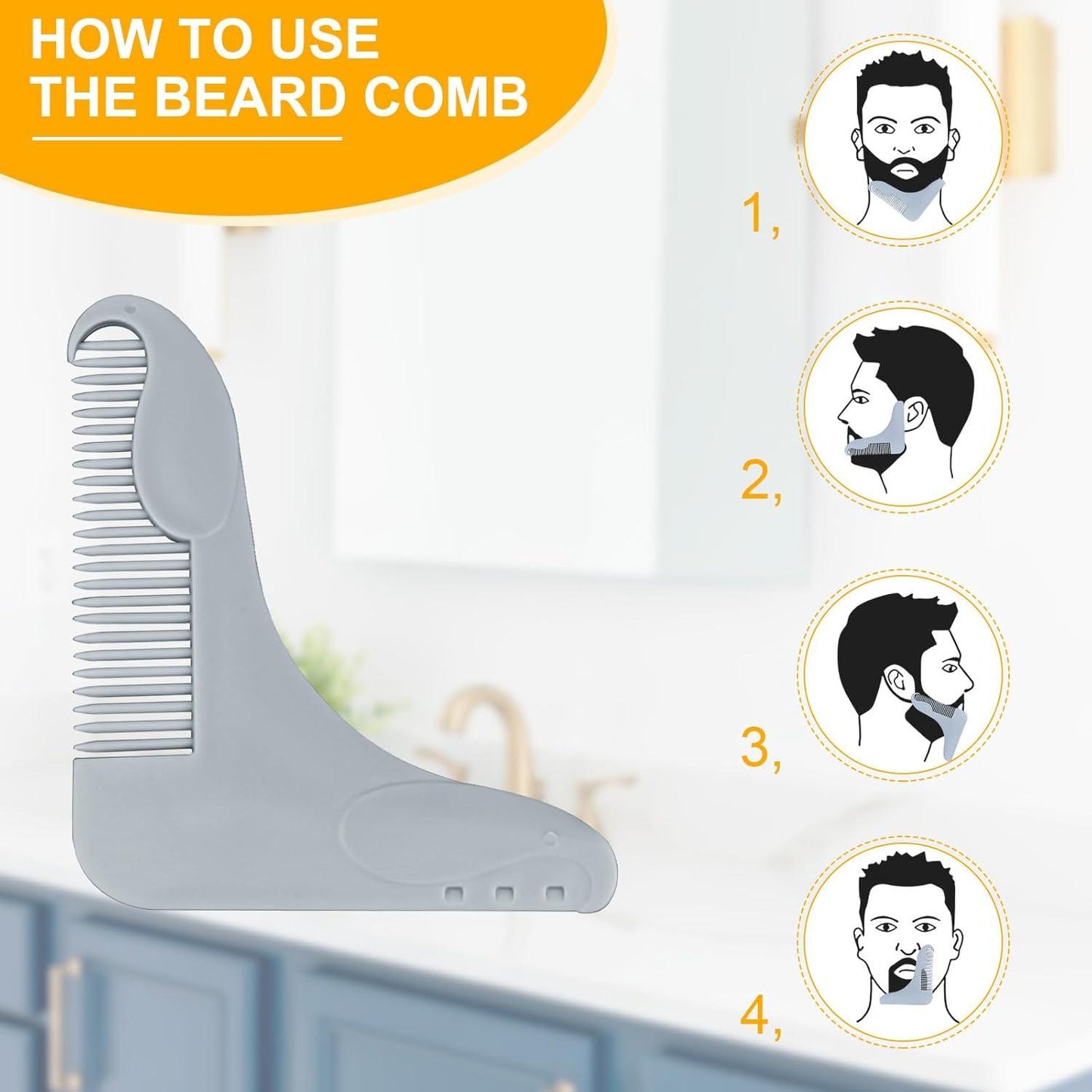 HOW TO USE THE BEARD COMB

1,

2,

3,

4,